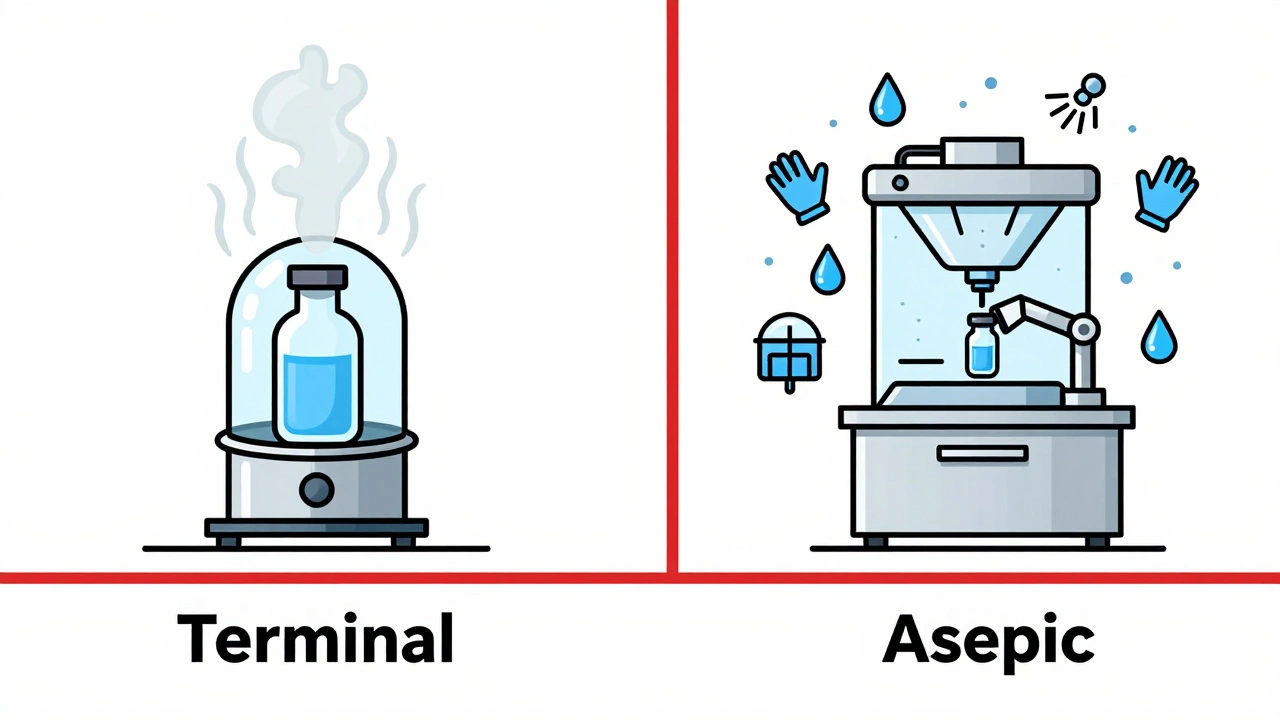 Terminal

Asepic